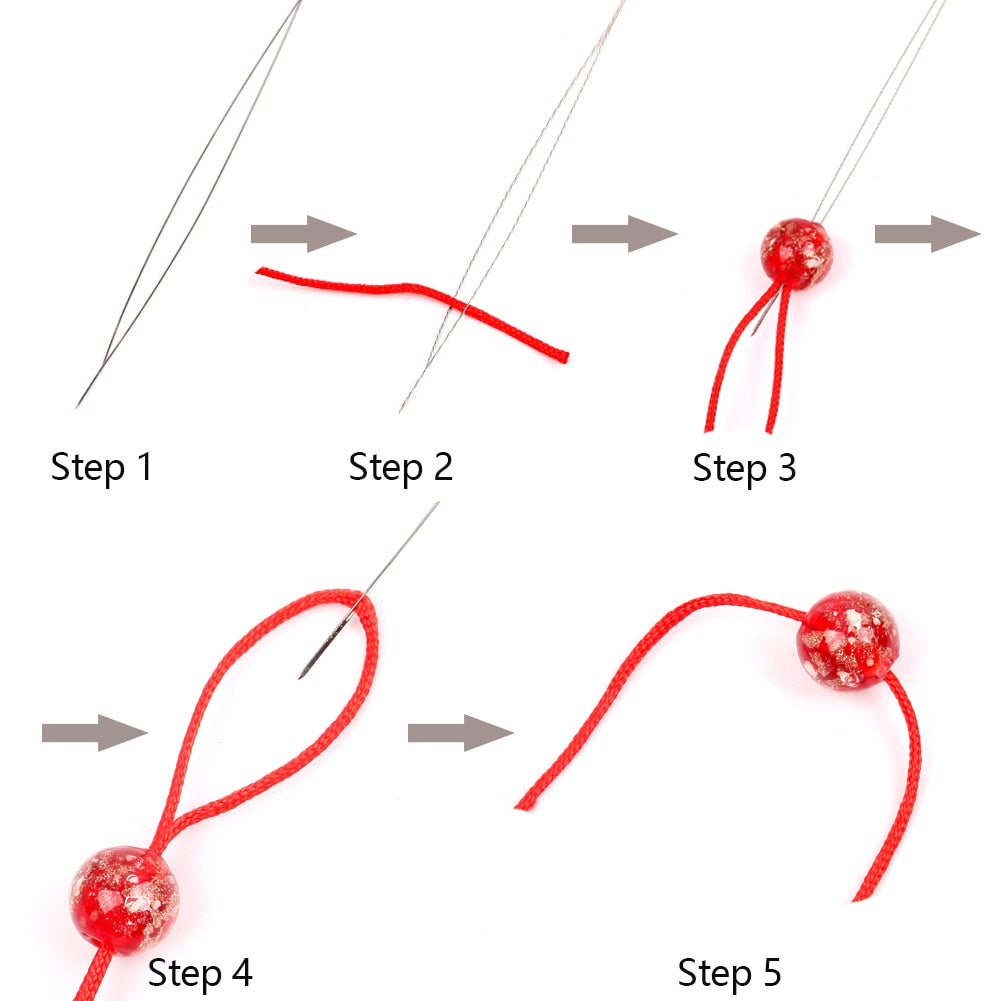 Step 1

Step 2

Step 3

Step 4

Step 5